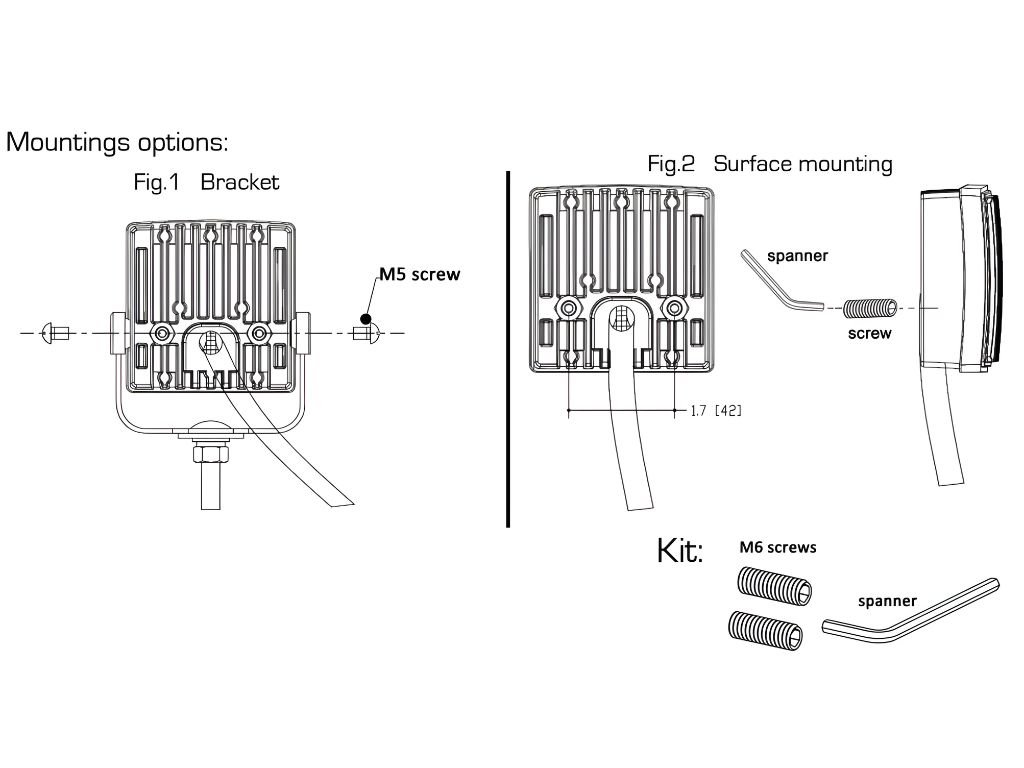 Mountings options:

Fig.1 Bracket

M5 screw

Fig.2 Surface mounting

spanner

screw

1.7 [42]

Kit:

M6 screws

spanner